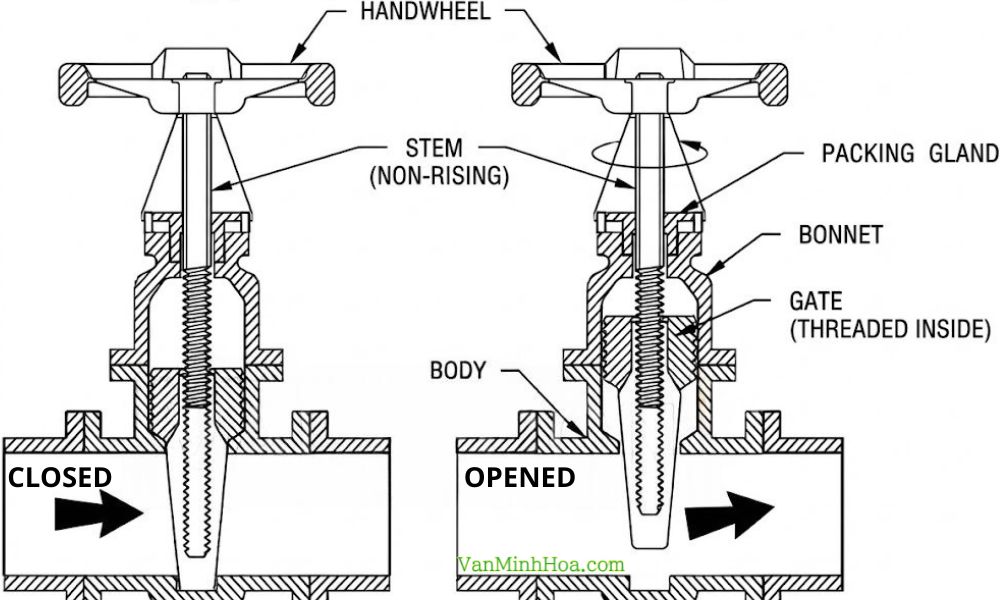 HANDWHEEL

STEM
(NON-RISING)

PACKING GLAND

BONNET

GATE
(THREADED INSIDE)

BODY

CLOSED

OPENED

VanMinhHoa.com